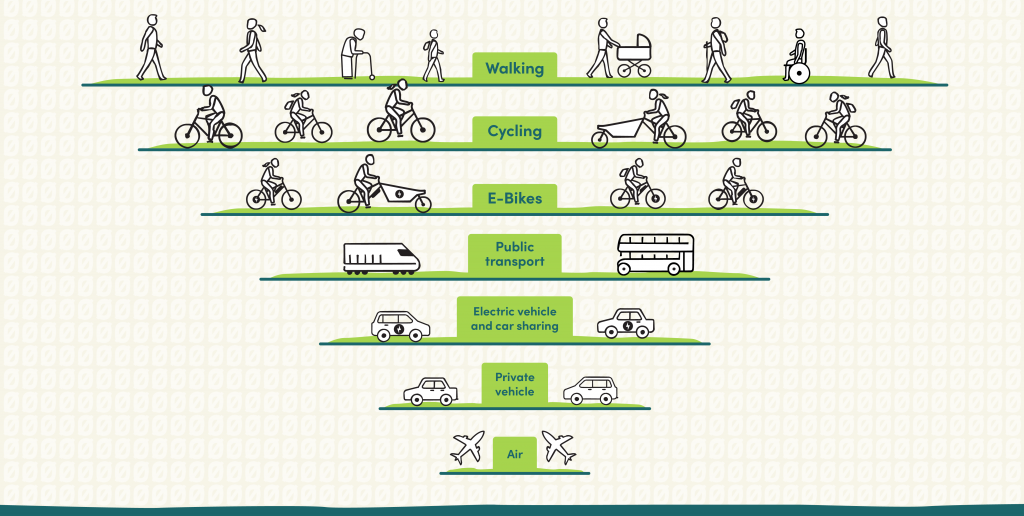 Walking

Cycling

E-Bikes

Public transport

Electric vehicle and car sharing

Private vehicle

Air